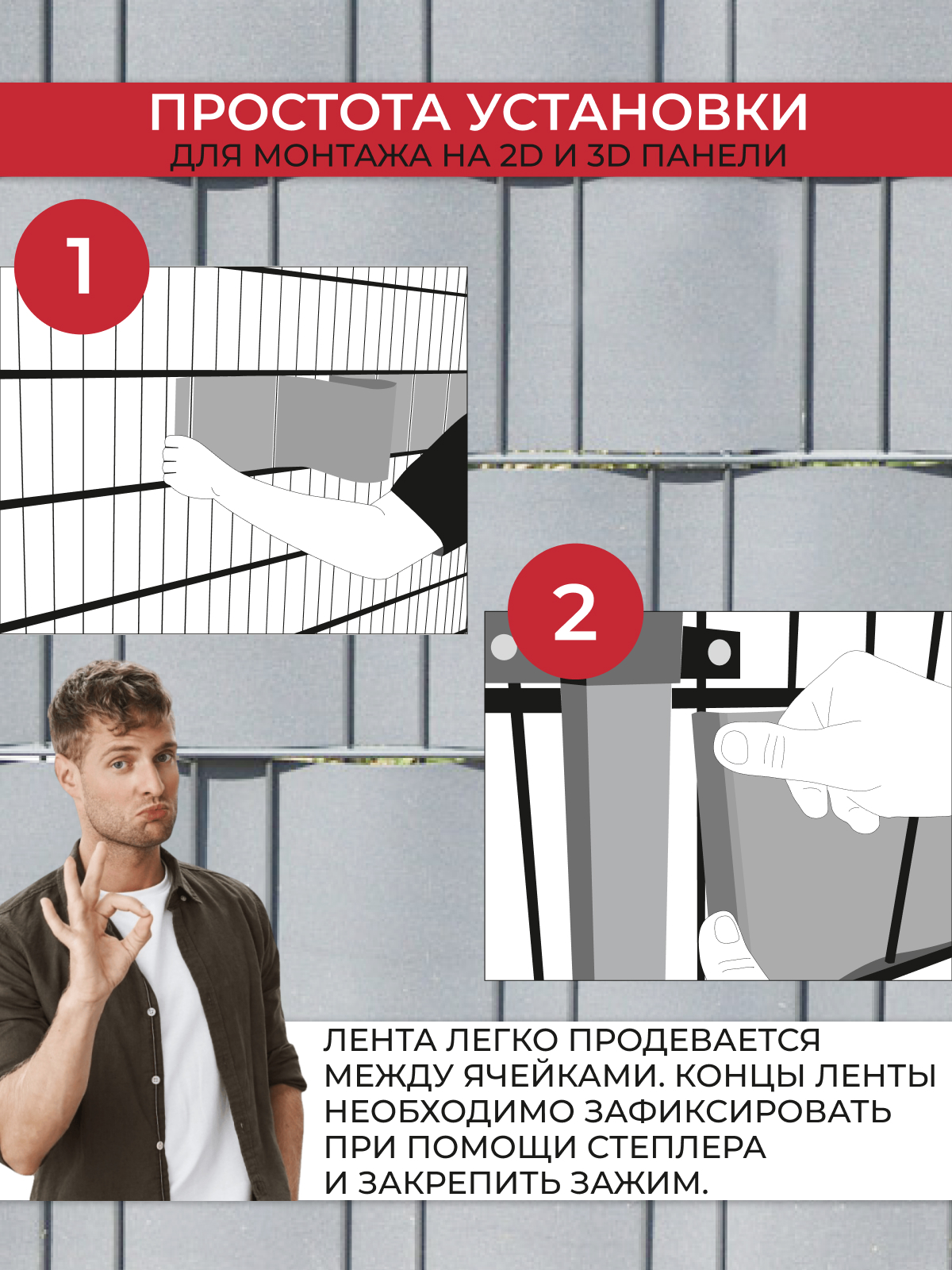 ПРОСТОТА УСТАНОВКИ
ДЛЯ МОНТАЖА НА 2D И 3D ПАНЕЛИ

1

2

ЛЕНТА ЛЕГКО ПРОДЕВАЕТСЯ МЕЖДУ ЯЧЕЙКАМИ. КОНЦЫ ЛЕНТЫ НЕОБХОДИМО ЗАФИКСИРОВАТЬ ПРИ ПОМОЩИ СТЕПЛЕРА И ЗАКРЕПИТЬ ЗАЖИМ.